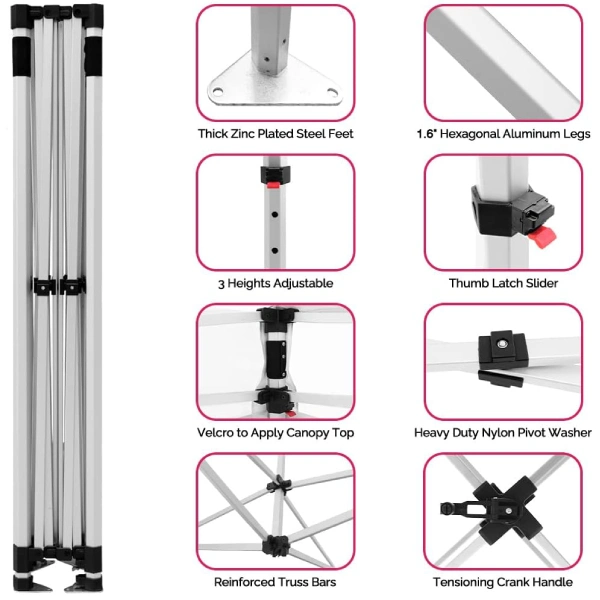 Thick Zinc Plated Steel Feet

1.6" Hexagonal Aluminum Legs

3 Heights Adjustable

Thumb Latch Slider

Velcro to Apply Canopy Top

Heavy Duty Nylon Pivot Washer

Reinforced Truss Bars

Tensioning Crank Handle